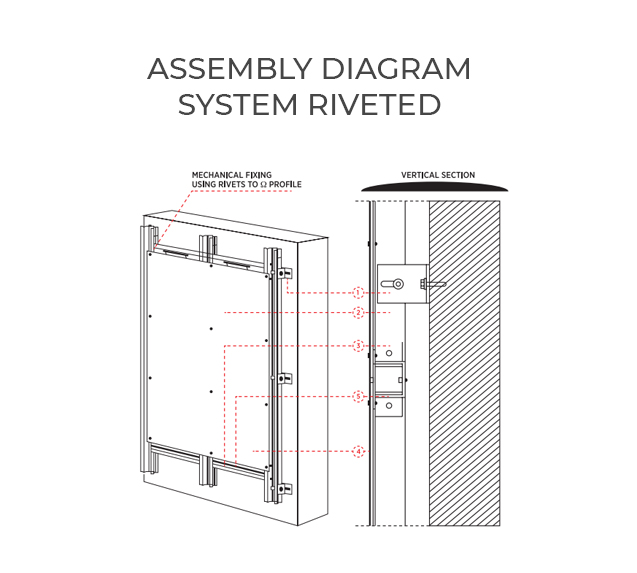 ASSEMBLY DIAGRAM
SYSTEM RIVETED

MECHANICAL FIXING
USING RIVETS TO Ω PROFILE

VERTICAL SECTION

1
2
3
5
4